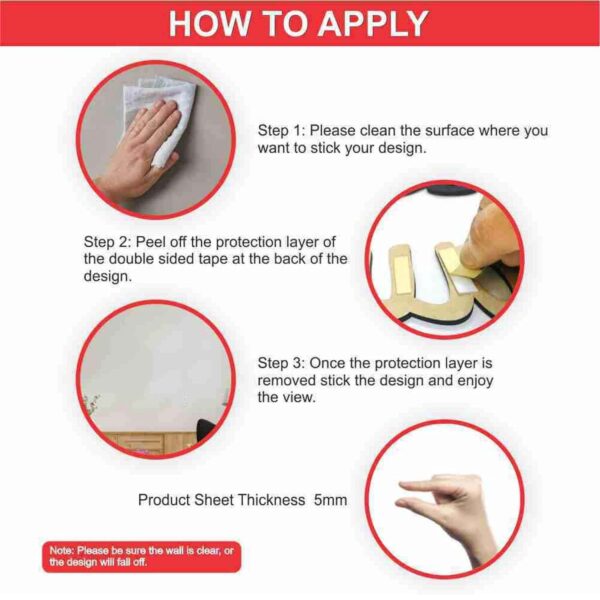 HOW TO APPLY

Step 1: Please clean the surface where you want to stick your design.

Step 2: Peel off the protection layer of the double sided tape at the back of the design.

Step 3: Once the protection layer is removed stick the design and enjoy the view.

Product Sheet Thickness 5mm

Note: Please be sure the wall is clear, or the design will fall off.