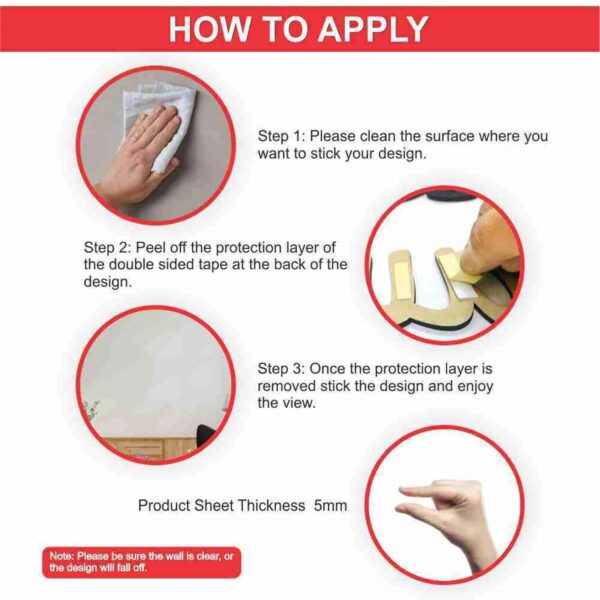 HOW TO APPLY

Step 1: Please clean the surface where you want to stick your design.

Step 2: Peel off the protection layer of the double sided tape at the back of the design.

Step 3: Once the protection layer is removed stick the design and enjoy the view.

Product Sheet Thickness 5mm

Note: Please be sure the wall is clear, or the design will fall off.