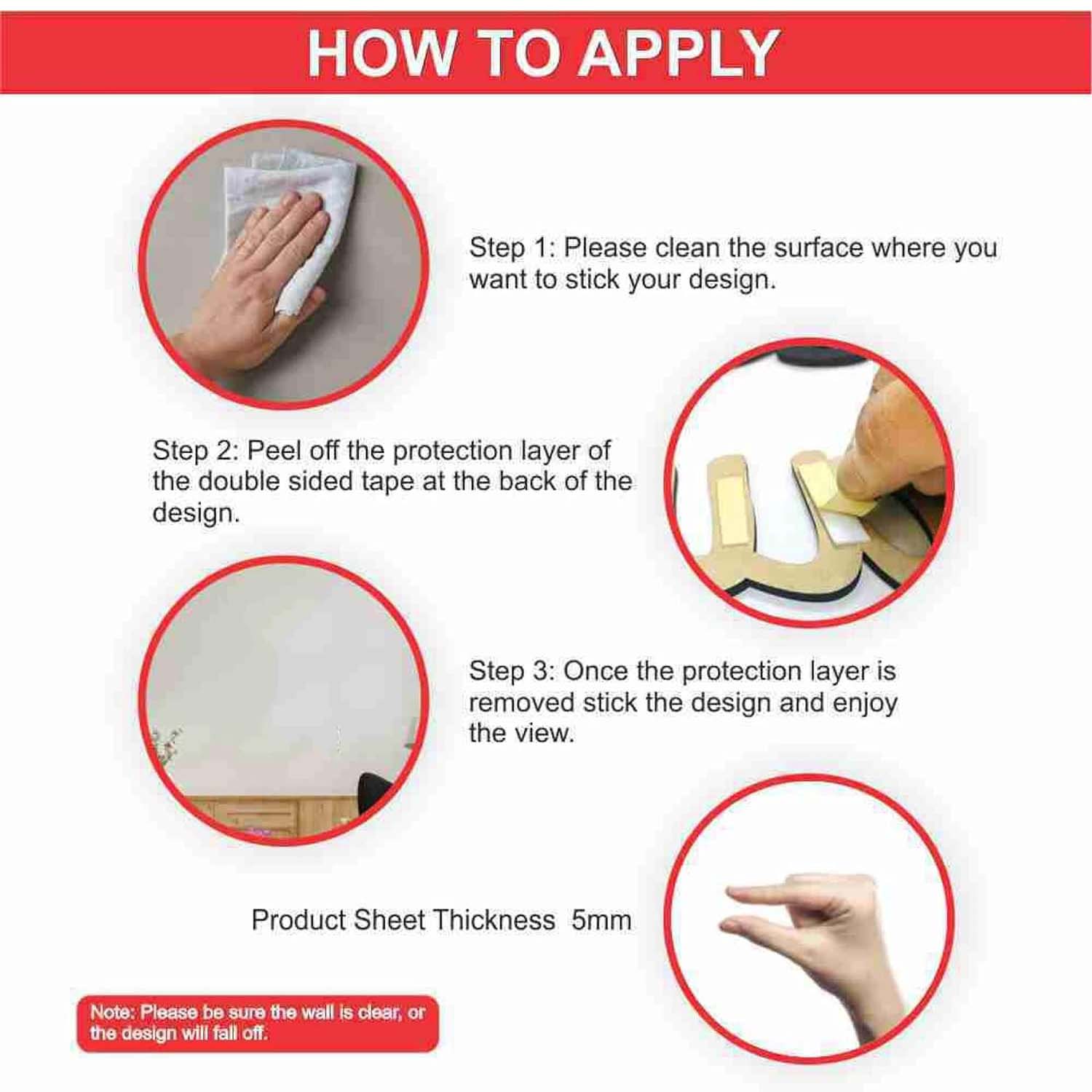 HOW TO APPLY

Step 1: Please clean the surface where you want to stick your design.

Step 2: Peel off the protection layer of the double sided tape at the back of the design.

Step 3: Once the protection layer is removed stick the design and enjoy the view.

Product Sheet Thickness 5mm

Note: Please be sure the wall is clear, or the design will fall off.